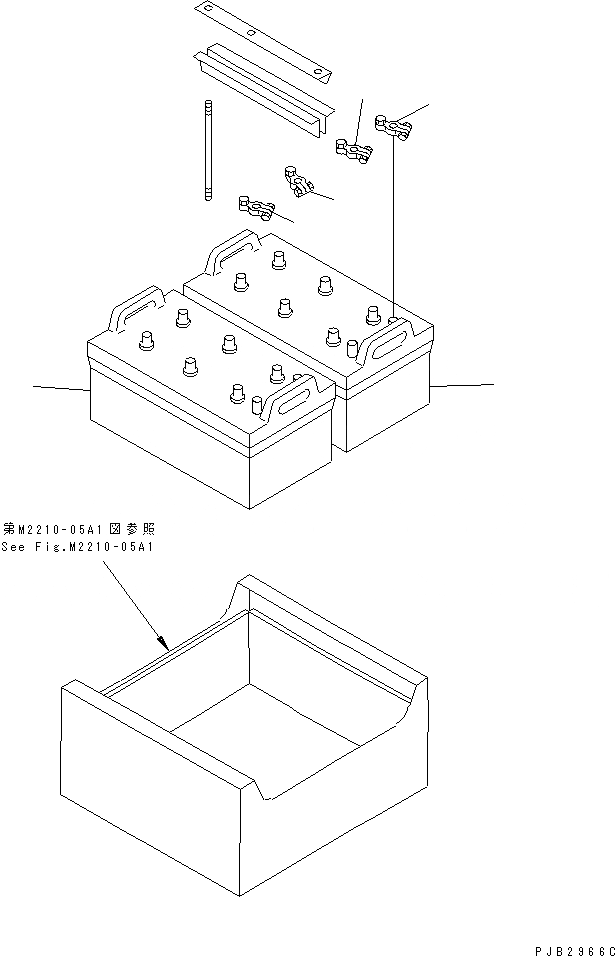 第M2210-05A1図参照
See Fig.M2210-05A1

PJB2966C