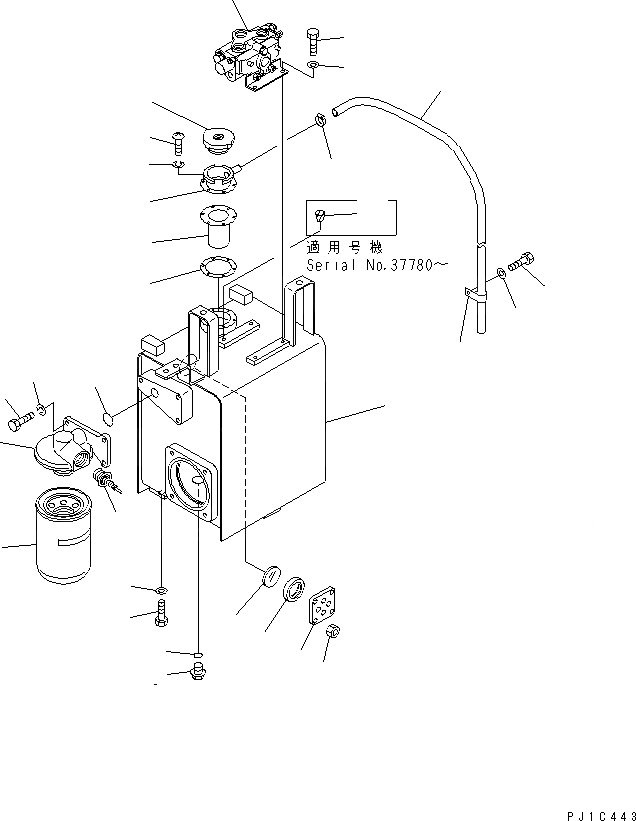 適用号機
Serial No.37780～

PJ1C443