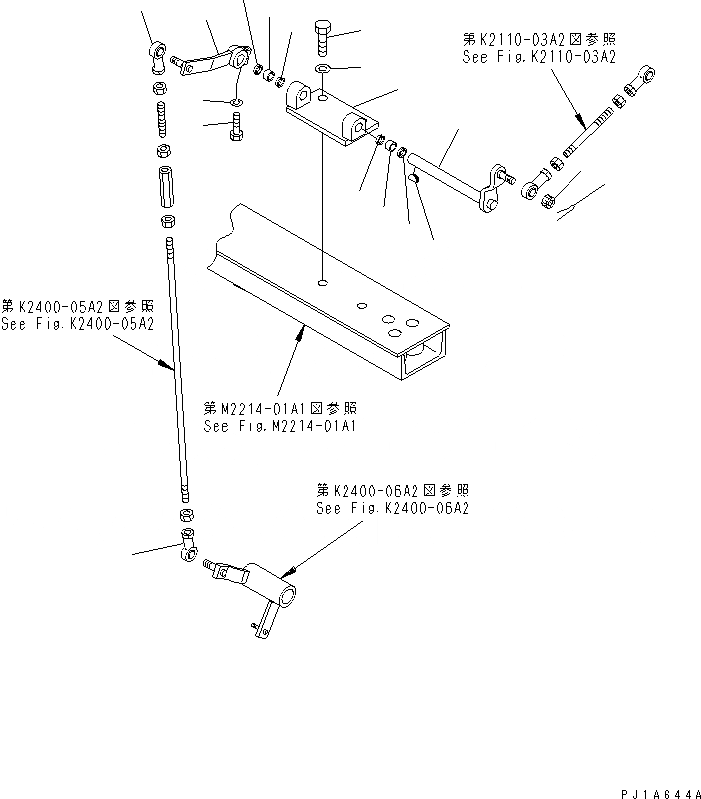 第K2110-03A2図参照
See Fig.K2110-03A2

第K2400-05A2図参照
See Fig.K2400-05A2

第M2214-01A1図参照
See Fig.M2214-01A1

第K2400-06A2図参照
See Fig.K2400-06A2

PJ1A644A