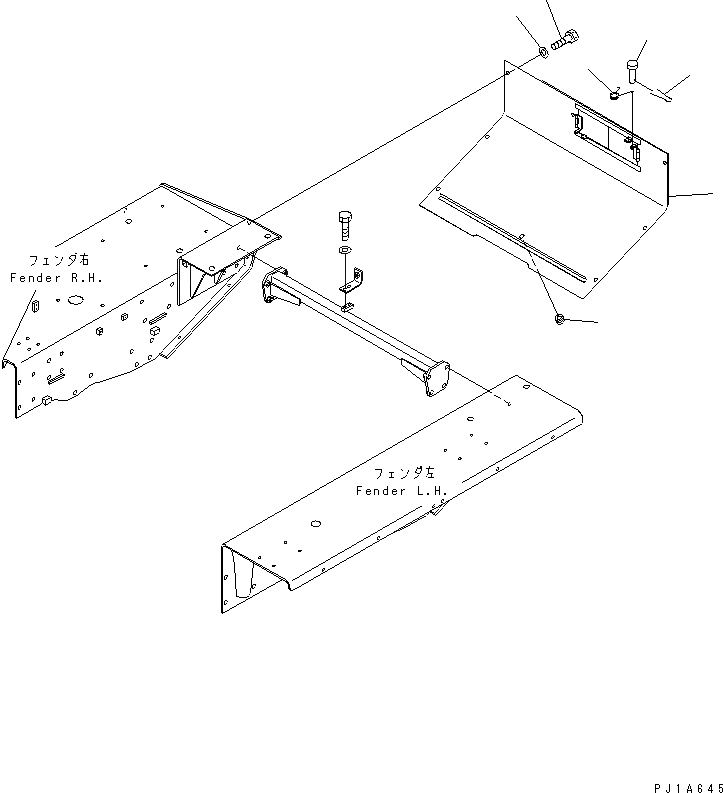 フェンダ右
Fender R.H.

フェンダ左
Fender L.H.

PJ1A645