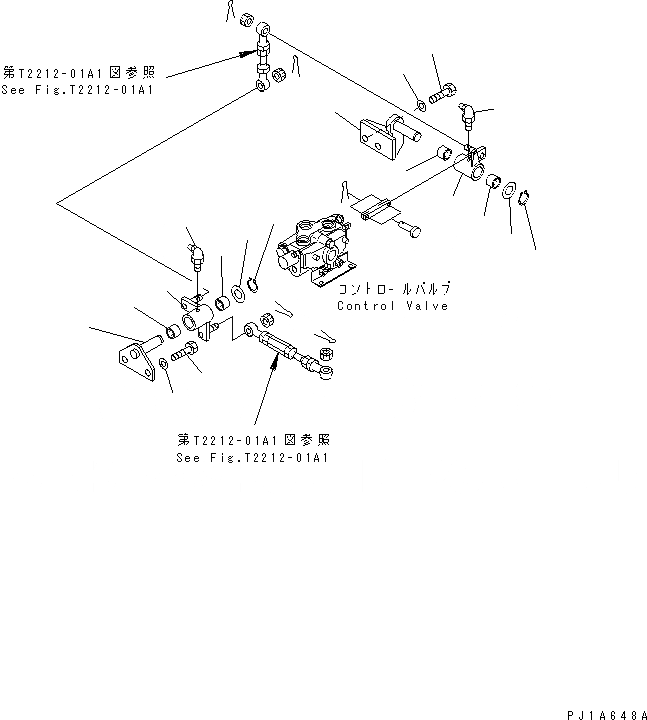 第T2212-01A1図参照
See Fig.T2212-01A1

コントロールバルブ
Control Valve

第T2212-01A1図参照
See Fig.T2212-01A1

PJ1A648A