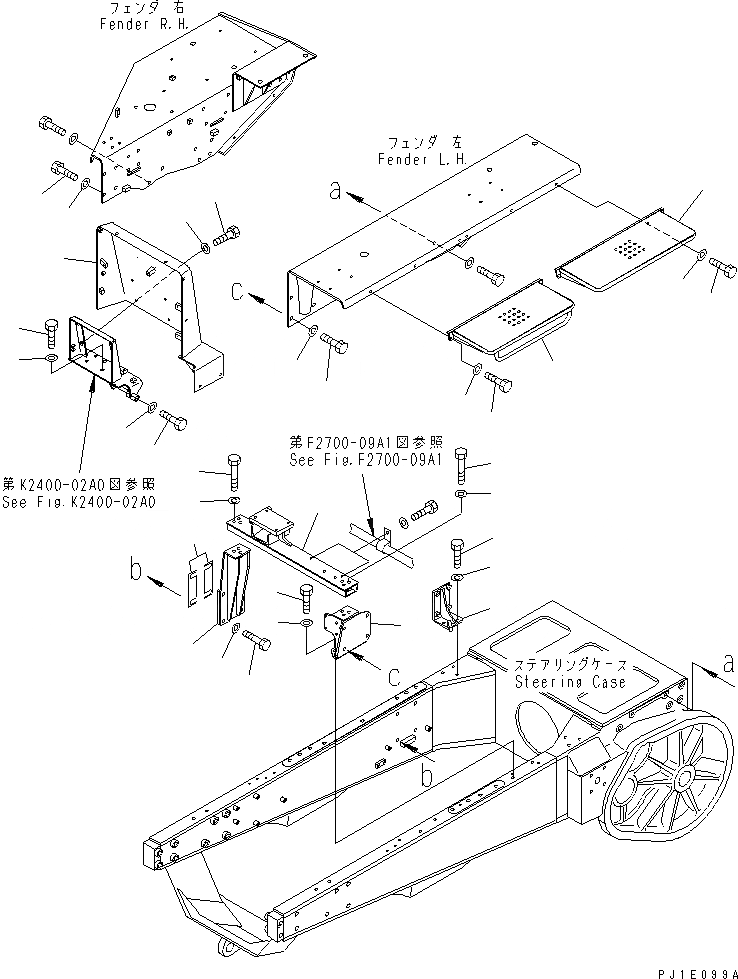 フェンダ 右
Fender R.H.

フェンダ 左
Fender L.H.

a

C

第K2400-02A0図参照
See Fig.K2400-02A0

第F2700-09A1図参照
See Fig.F2700-09A1

b

C

ステアリングケース
Steering Case

a

b

PJ1E099A