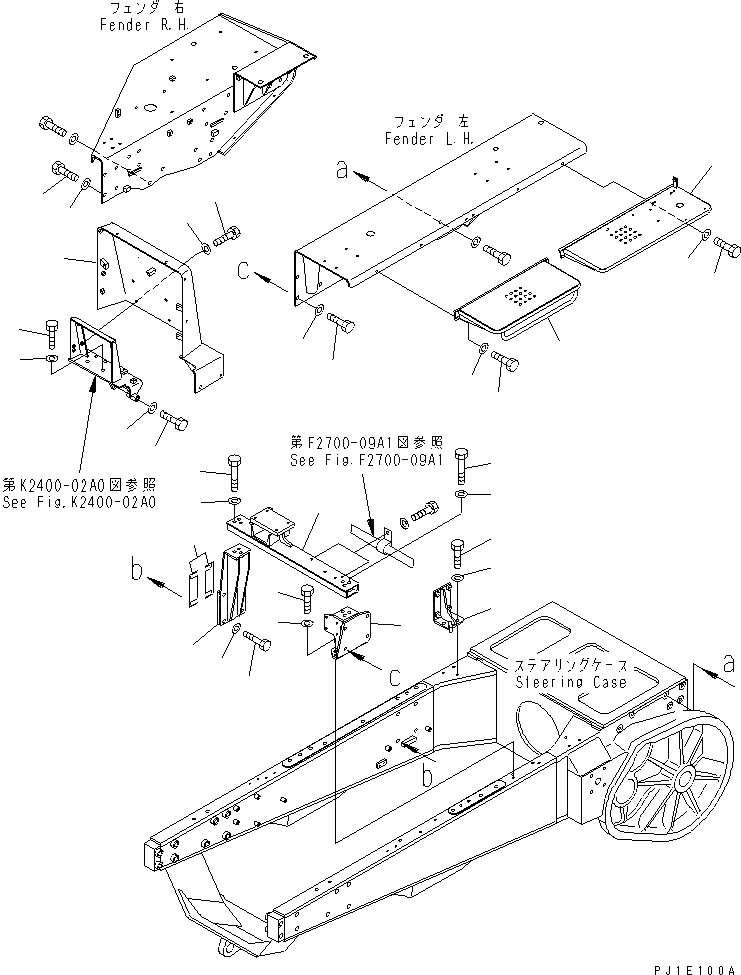 フェンダ 右
Fender R.H.

フェンダ 左
Fender L.H.

a

c

第K2400-02A0図参照
See Fig.K2400-02A0

第F2700-09A1図参照
See Fig.F2700-09A1

b

c

ステアリングケース
Steering Case

a

b

PJ1E100A