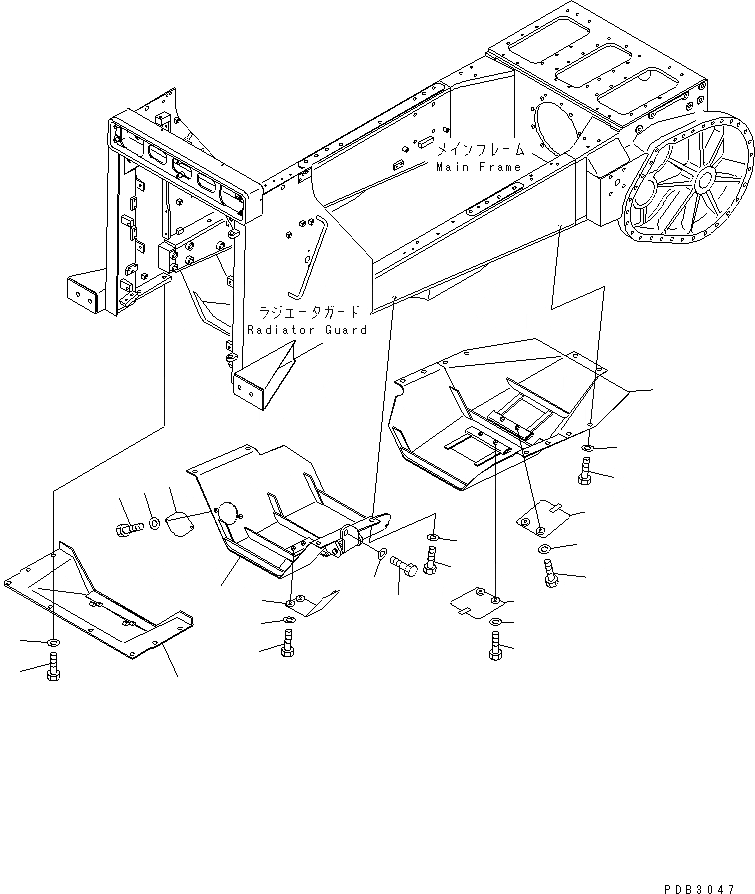 メインフレーム
Main Frame

ラジエータガード
Radiator Guard

PDB3047