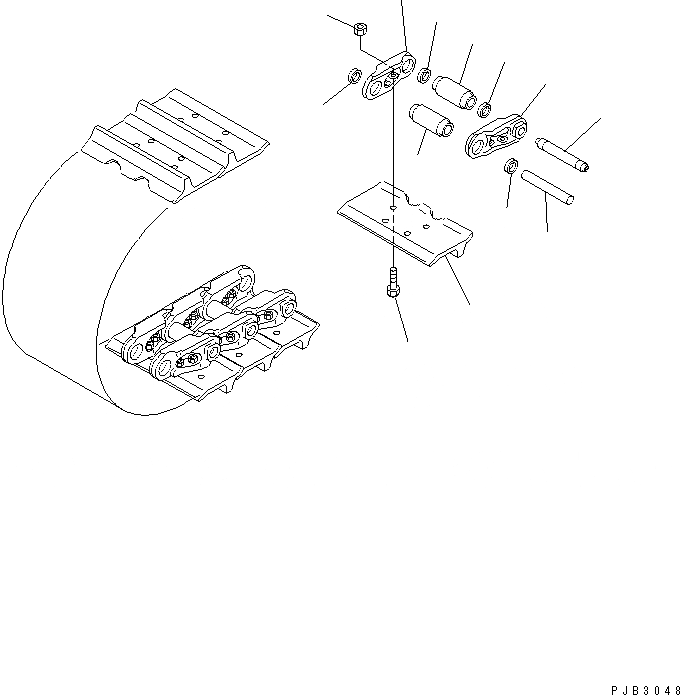 PJB3048