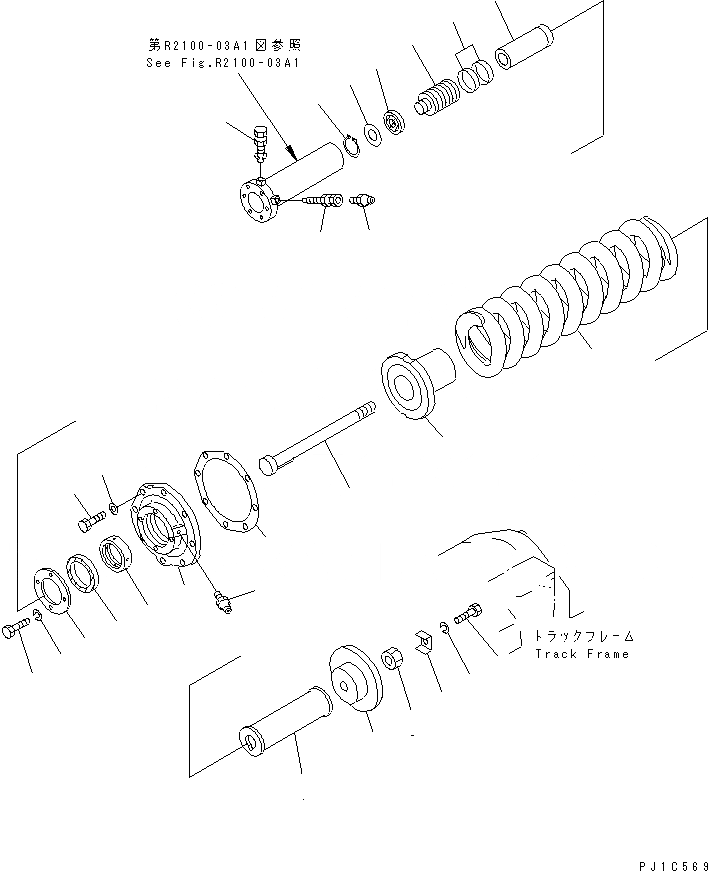 第R2100-03A1図参照
See Fig.R2100-03A1

トラックフレーム
Track Frame

PJ1C569