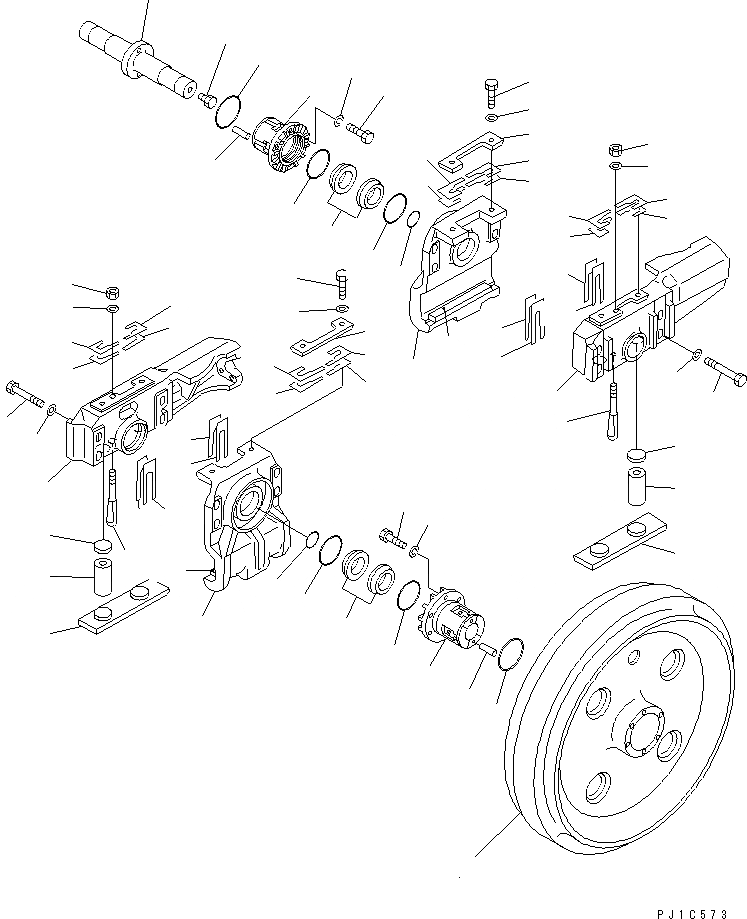 PJ1C573