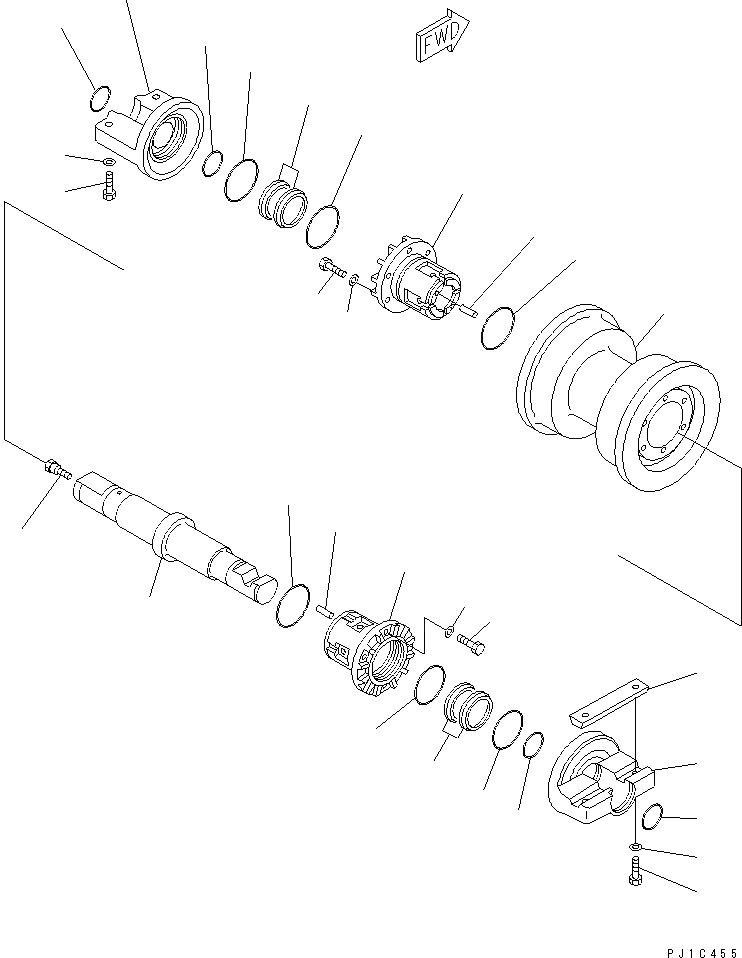 FWD

PJ1C455