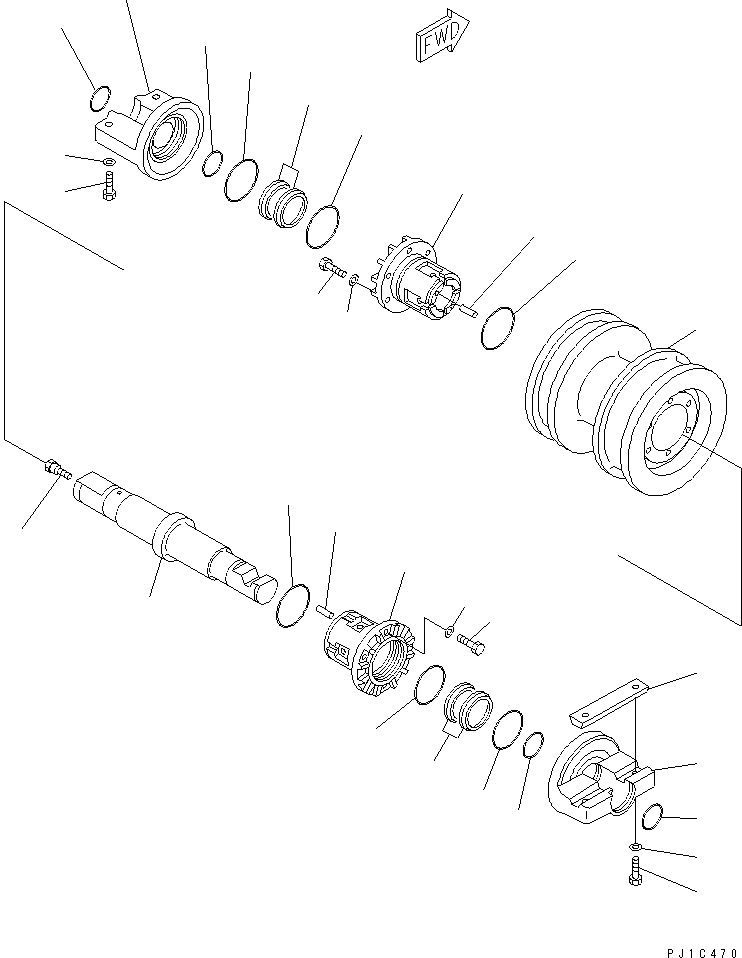 FWD

PJ1C470