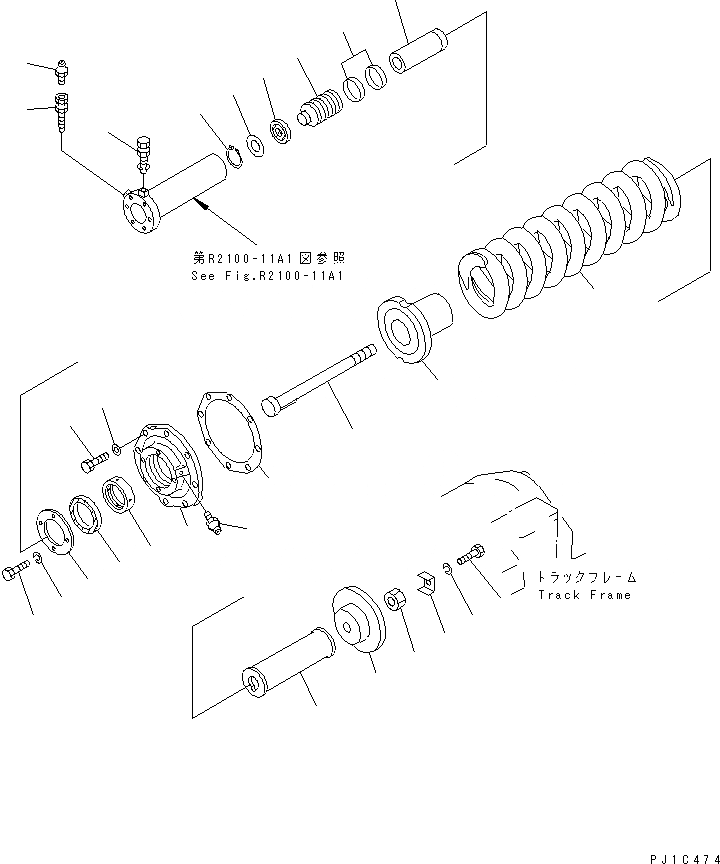 第R2100-11A1図参照
See Fig.R2100-11A1

トラックフレーム
Track Frame

PJ1C474