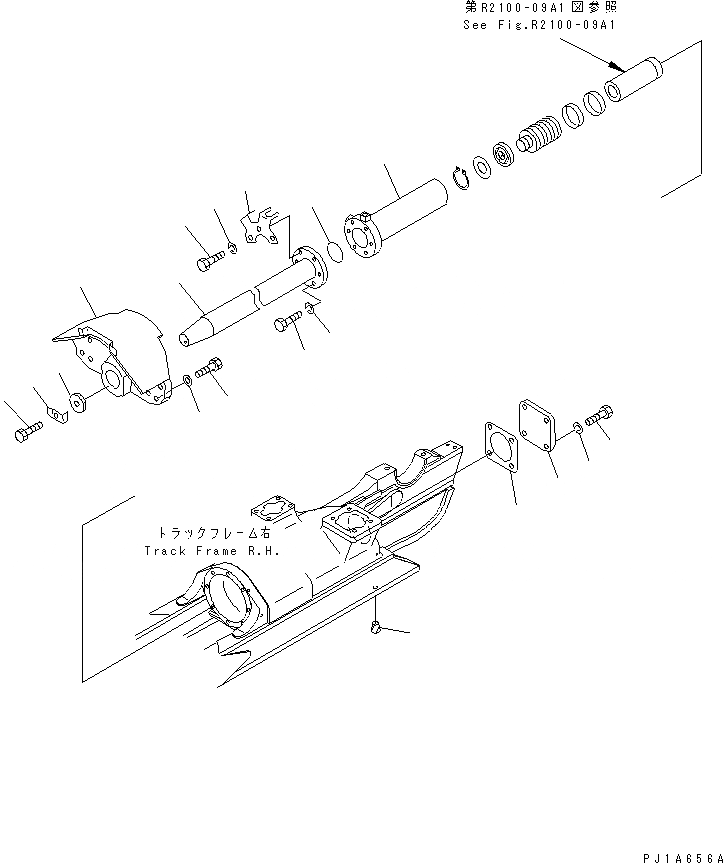 第R2100-09A1図参照
See Fig.R2100-09A1

トラックフレーム右
Track Frame R.H.

PJ1A656A