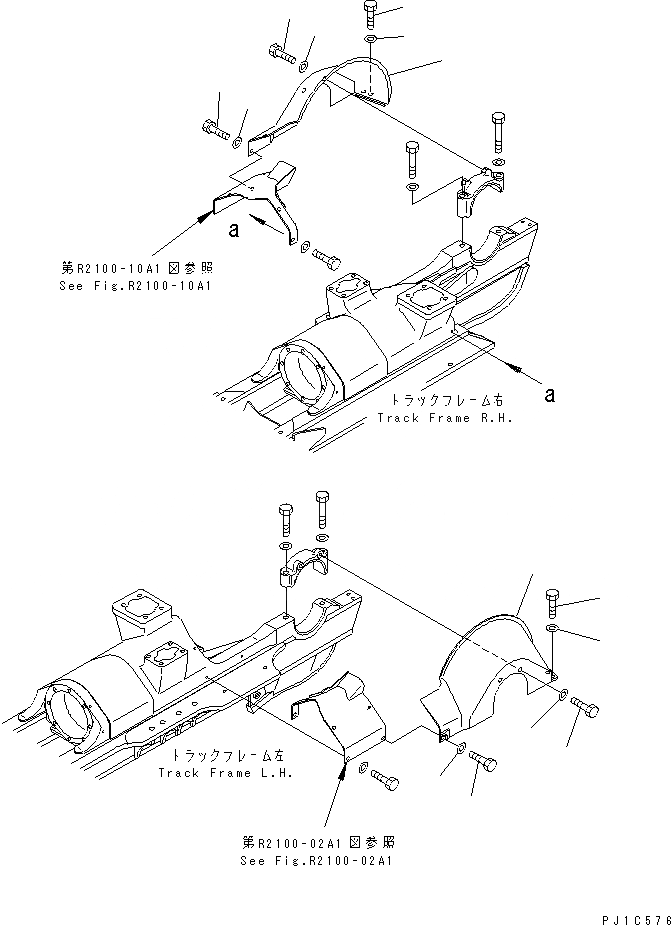 a

第R2100-10A1図参照
See Fig.R2100-10A1

トラックフレーム右
Track Frame R.H.

a

トラックフレーム左
Track Frame L.H.

第R2100-02A1図参照
See Fig.R2100-02A1

PJ1C576