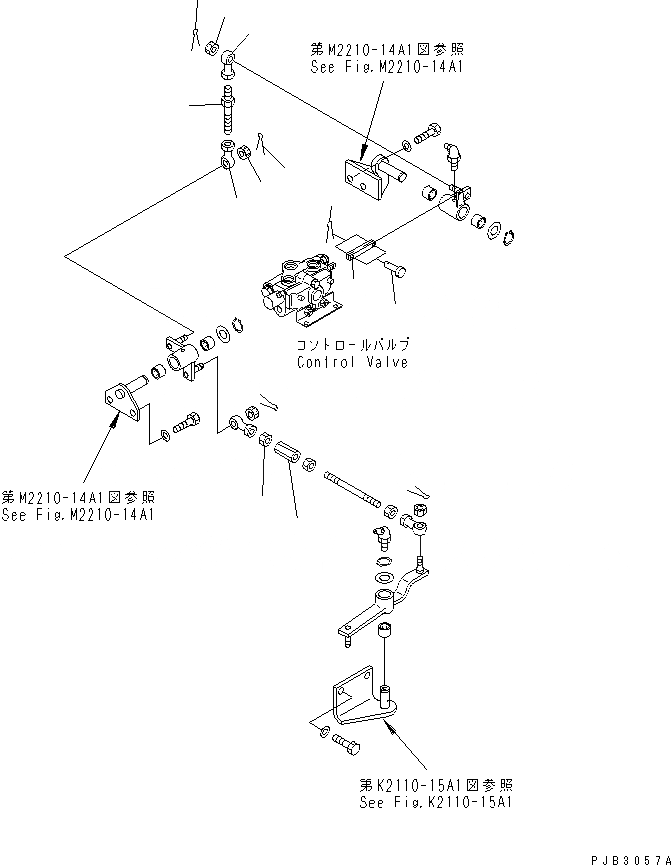 第M2210-14A1図参照
See Fig.M2210-14A1

コントロールバルブ
Control Valve

第M2210-14A1図参照
See Fig.M2210-14A1

第K2110-15A1図参照
See Fig.K2110-15A1

PJB3057A