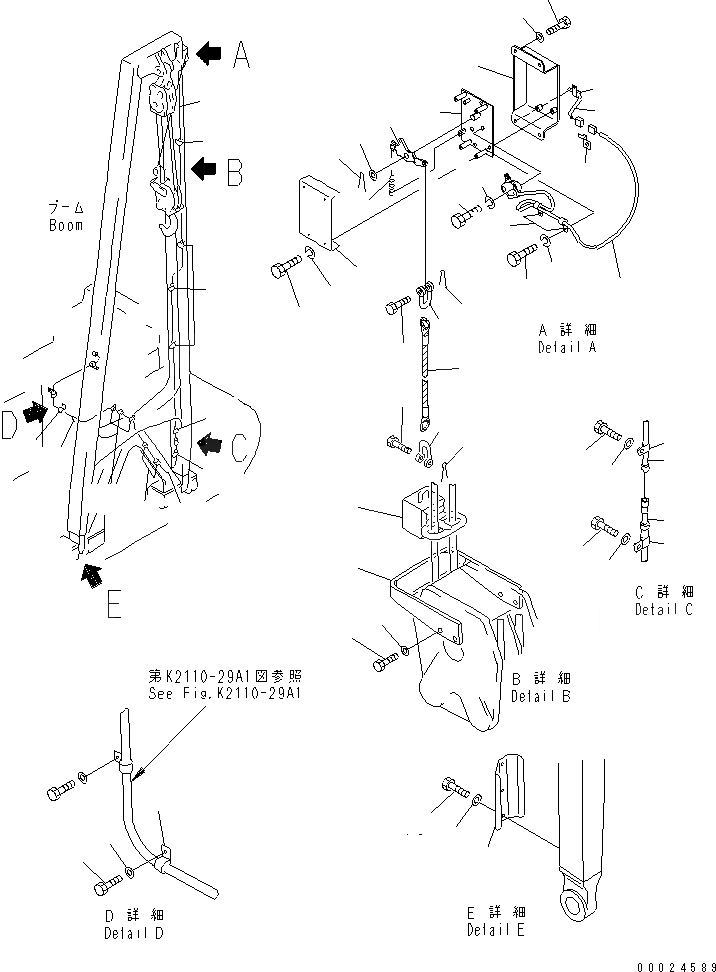 A

B

ブーム
Boom

D

C

E

A 詳 細
Detail A

C 詳 細
Detail C

B 詳 細
Detail B

第K2110-29A1図参照
See Fig.K2110-29A1

D 詳 細
Detail D

E 詳 細
Detail E

00024589