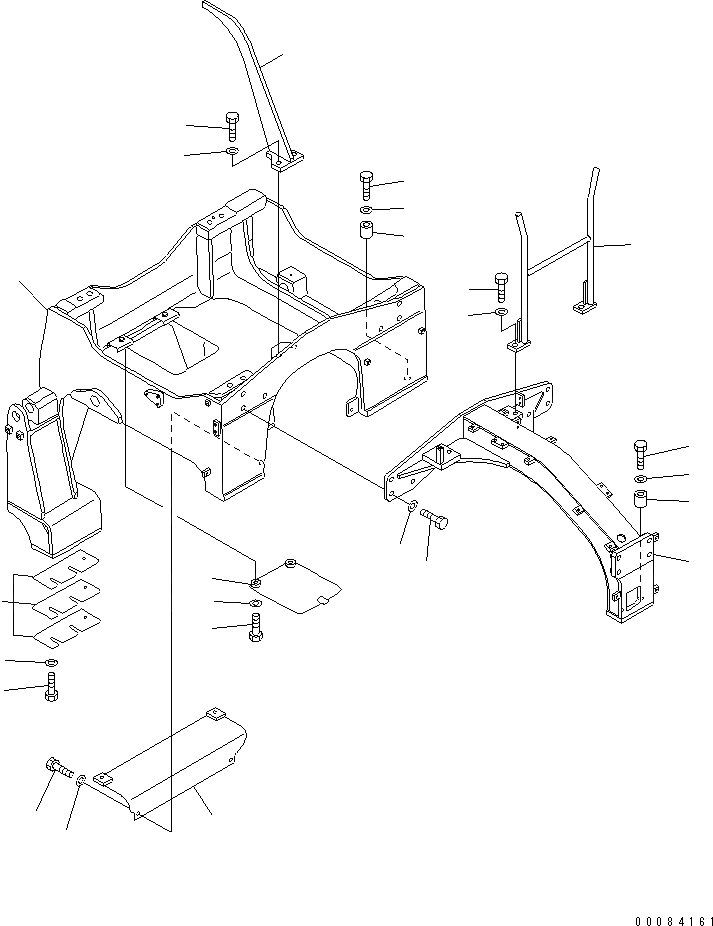 00084161