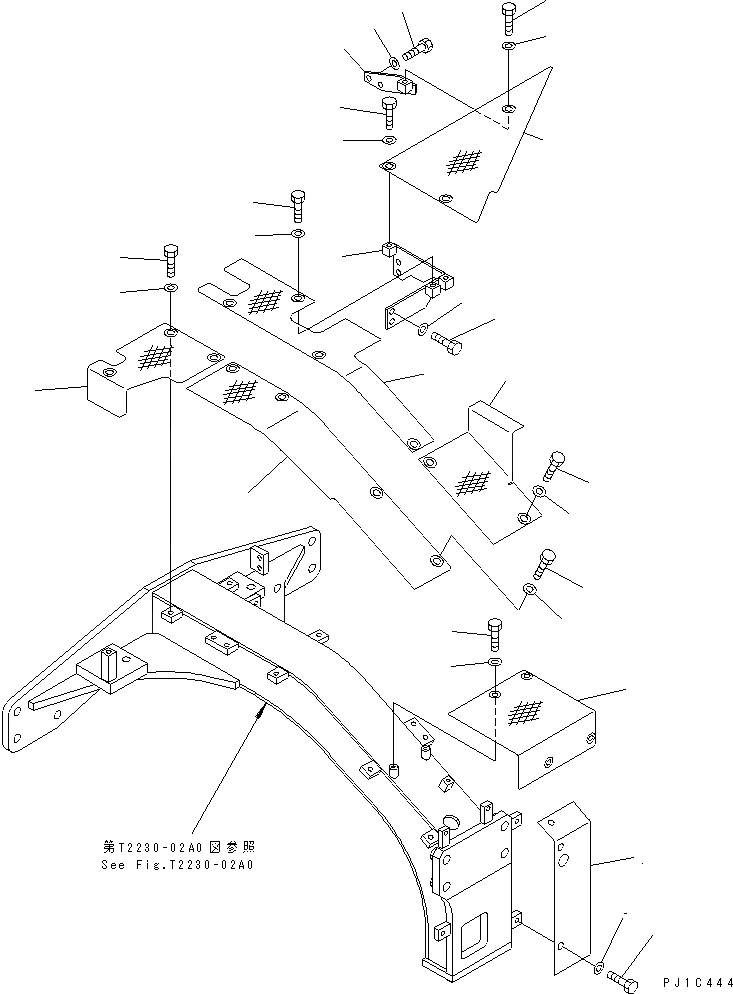 第T2230-02A0図参照
See Fig.T2230-02A0

PJ1C444