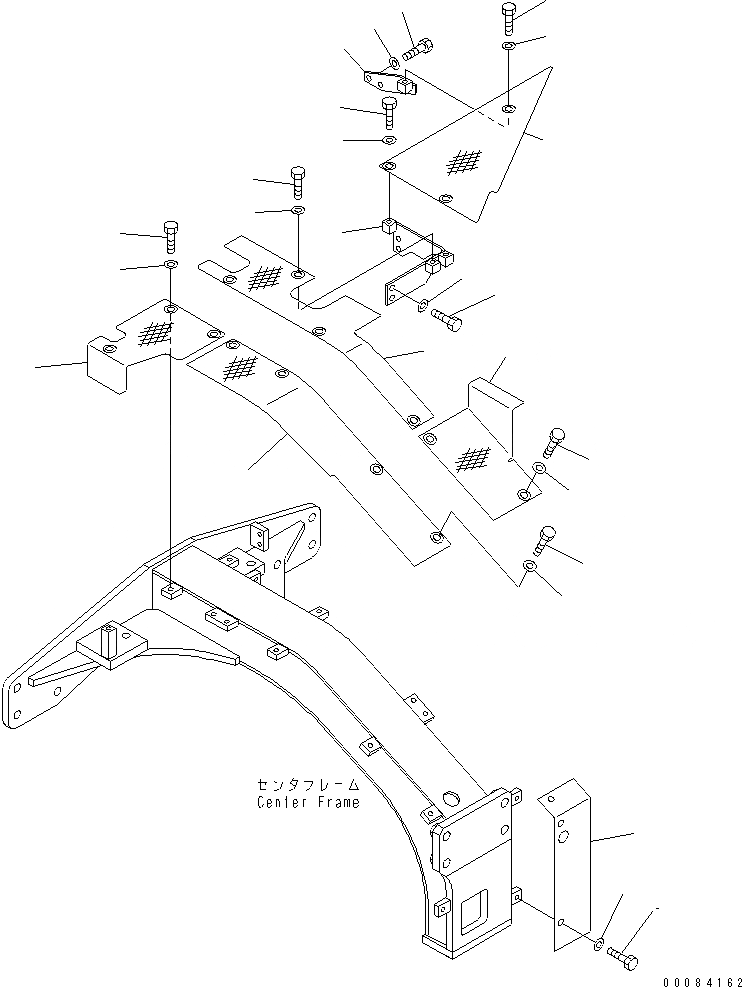 センタフレーム
Center Frame

00084162