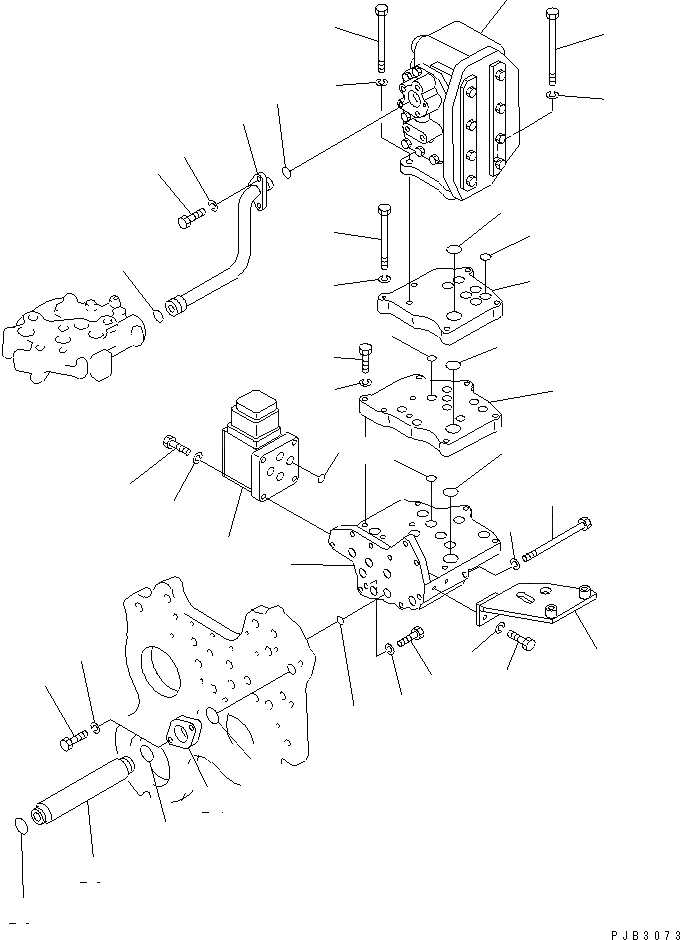 PJB3073