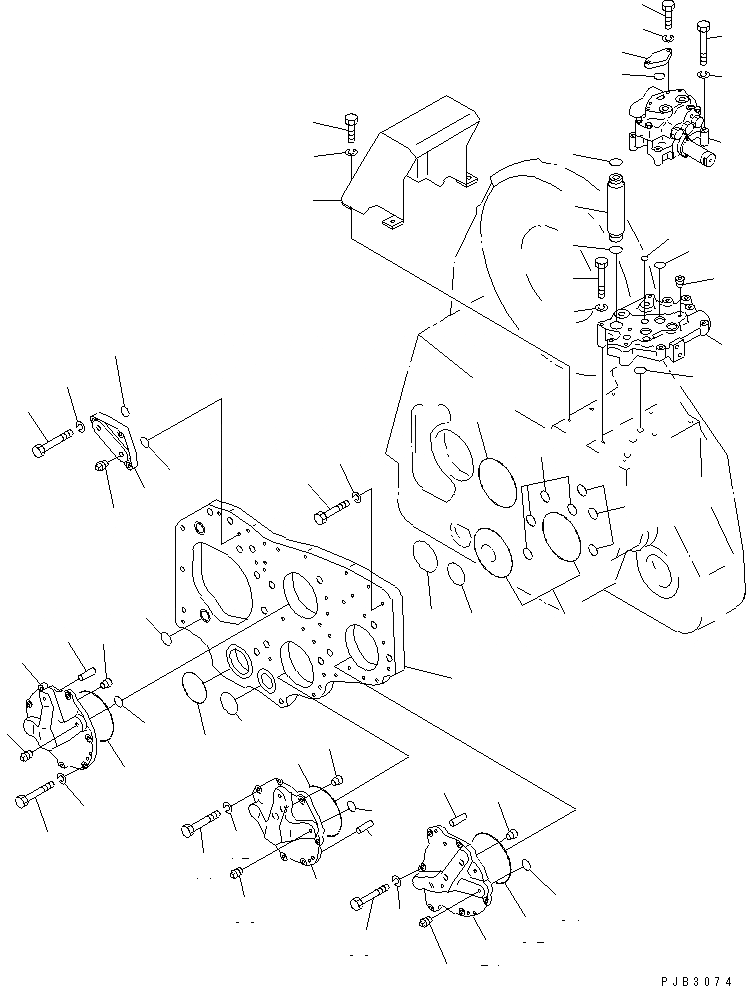 PJB3074