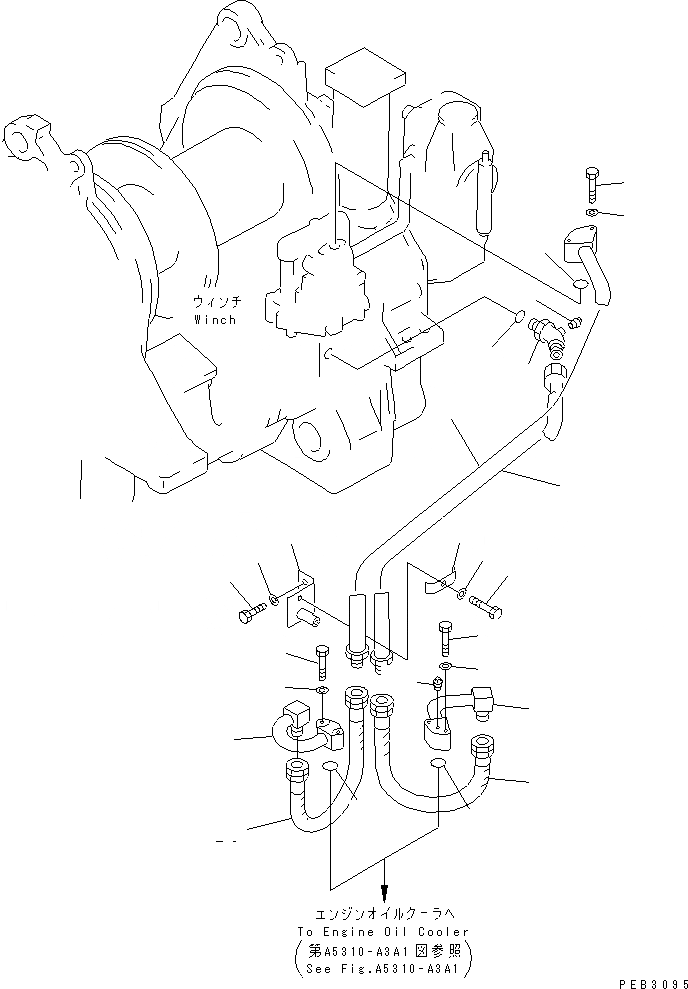 ウィンチ
Winch

エンジンオイルクーラへ
To Engine Oil Cooler
(第A5310-A3A1図参照
See Fig.A5310-A3A1)

PEB3095