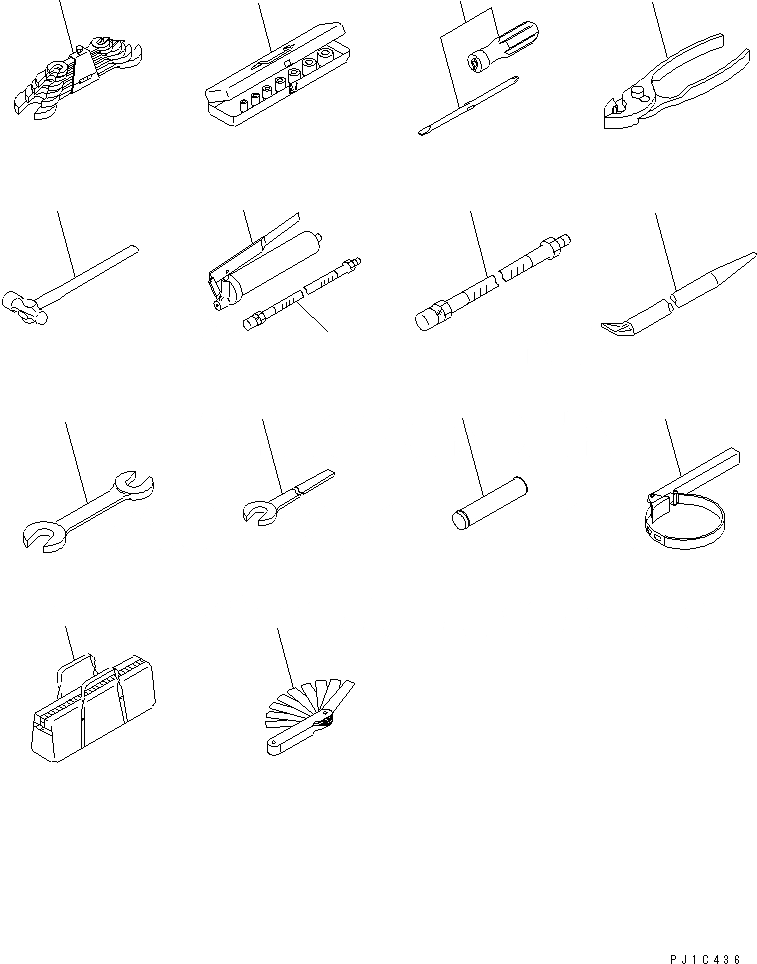 PJ1C436