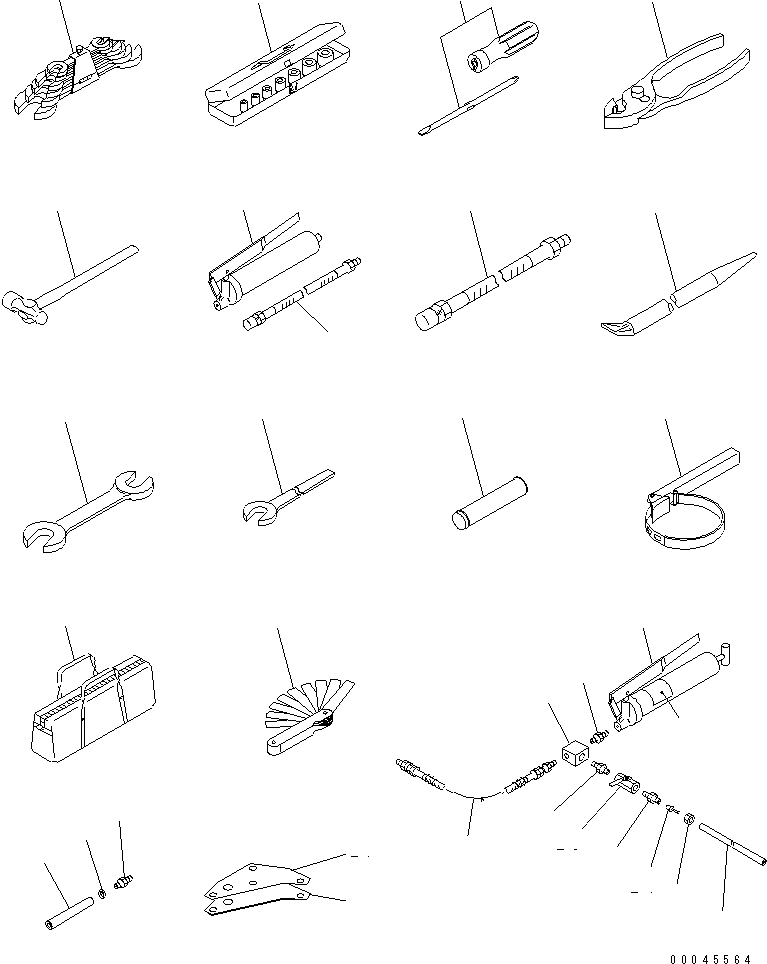 00045564