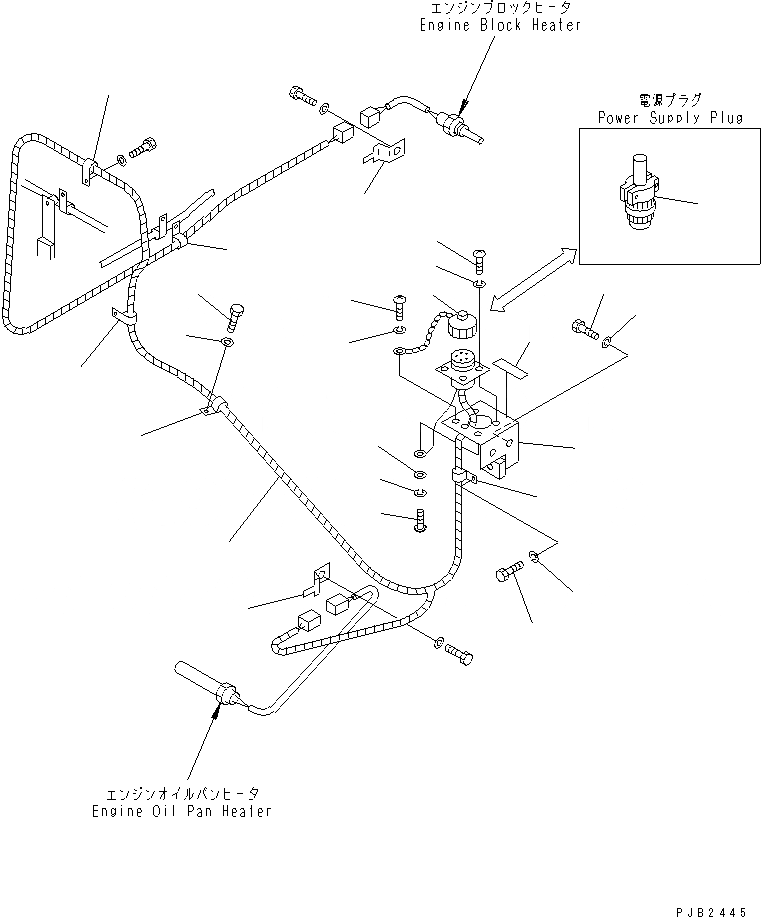 エンジンブロックヒータ
Engine Block Heater

電源プラグ
Power Supply Plug

エンジンオイルパンヒータ
Engine Oil Pan Heater

PJB2445