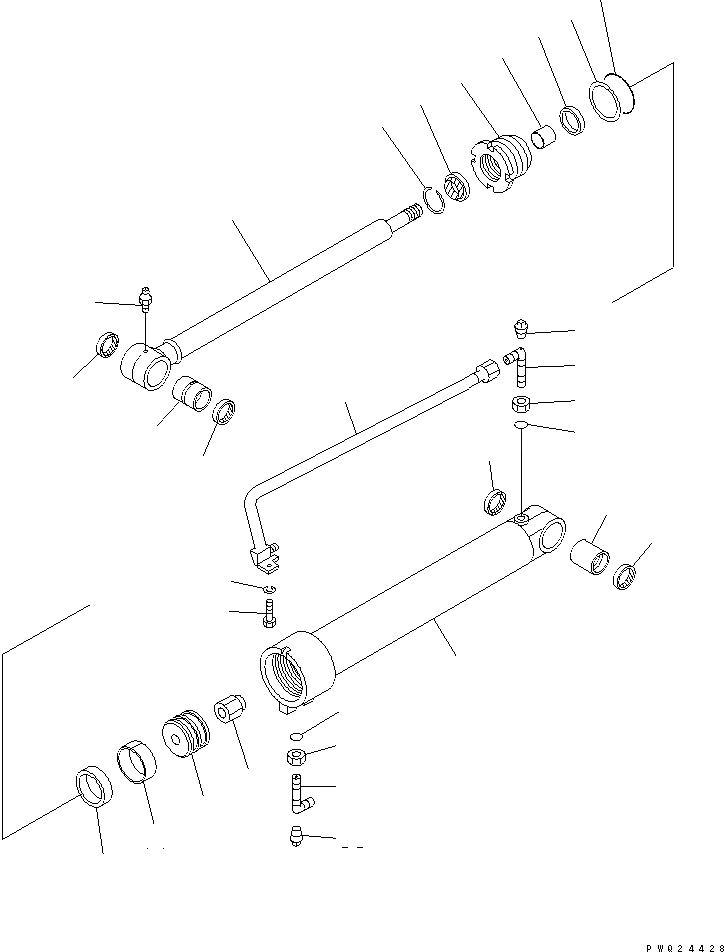 PW024428