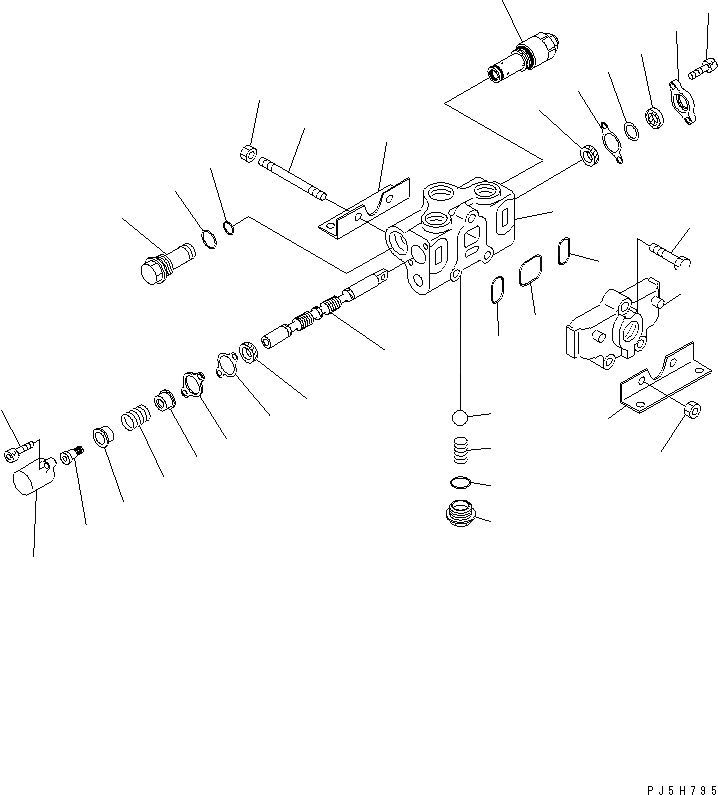 PJ5H795