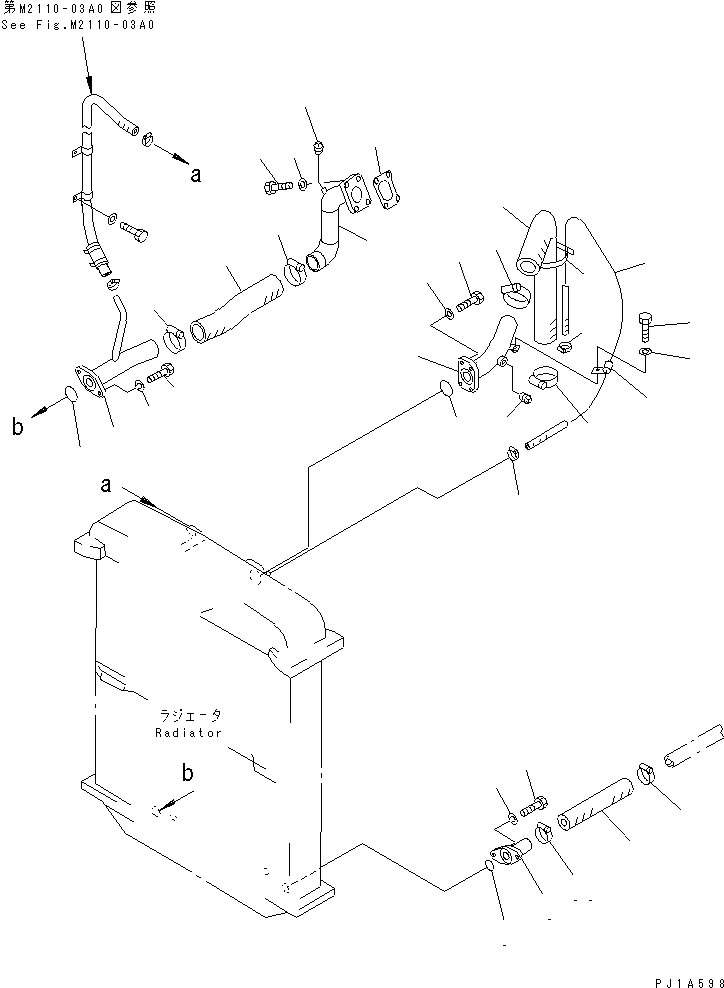 第M2110-03A0図参照
See Fig.M2110-03A0

a

b

a

ラジエータ
Radiator

b

PJ1A598