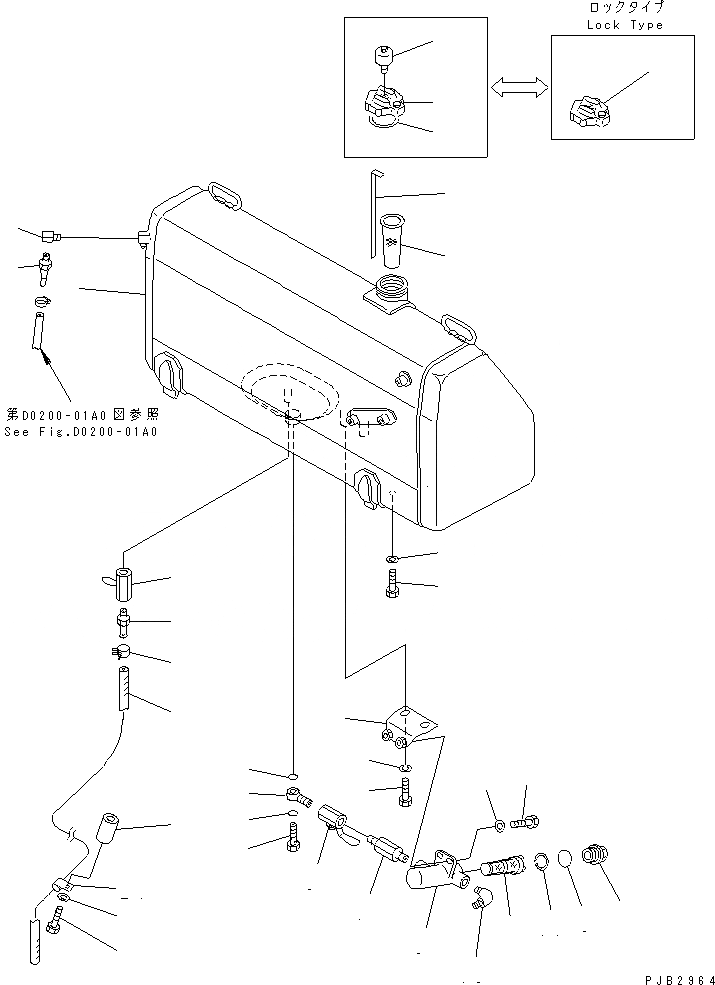 ロックタイプ
Lock Type

第D0200-01A0図参照
See Fig.D0200-01A0

PJB2964