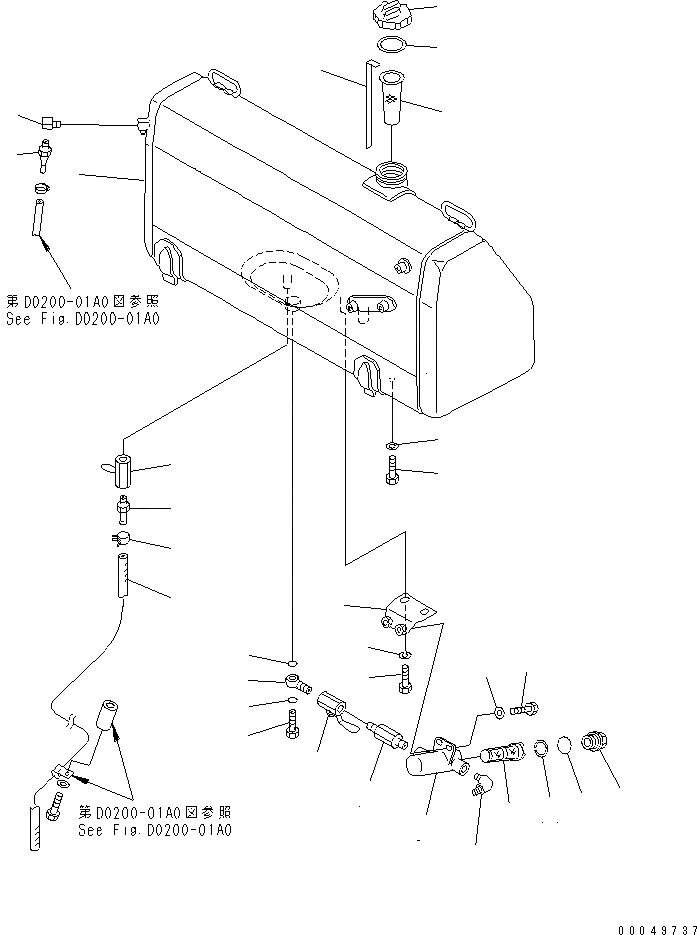 第D0200-01A0図参照
See Fig.D0200-01A0

第D0200-01A0図参照
See Fig.D0200-01A0

00049737