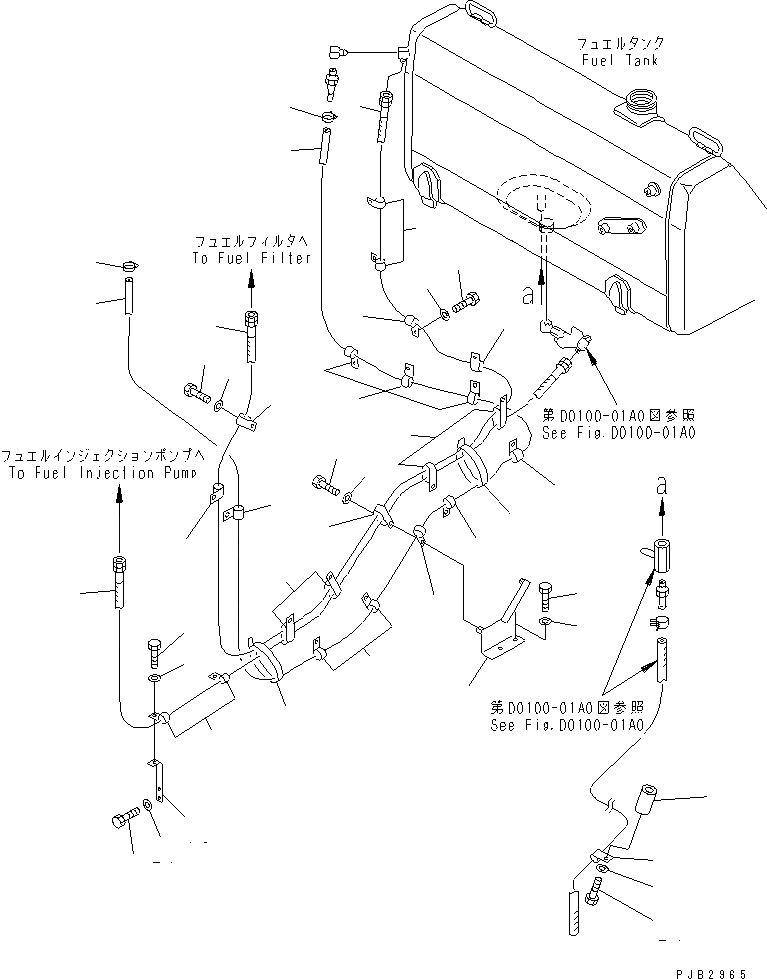 フュエルタンク
Fuel Tank

フュエルフィルタへ
To Fuel Filter

a

第D0100-01A0図参照
See Fig.D0100-01A0

フュエルインジェクションポンプへ
To Fuel Injection Pump

a

第D0100-01A0図参照
See Fig.D0100-01A0

PJB2965