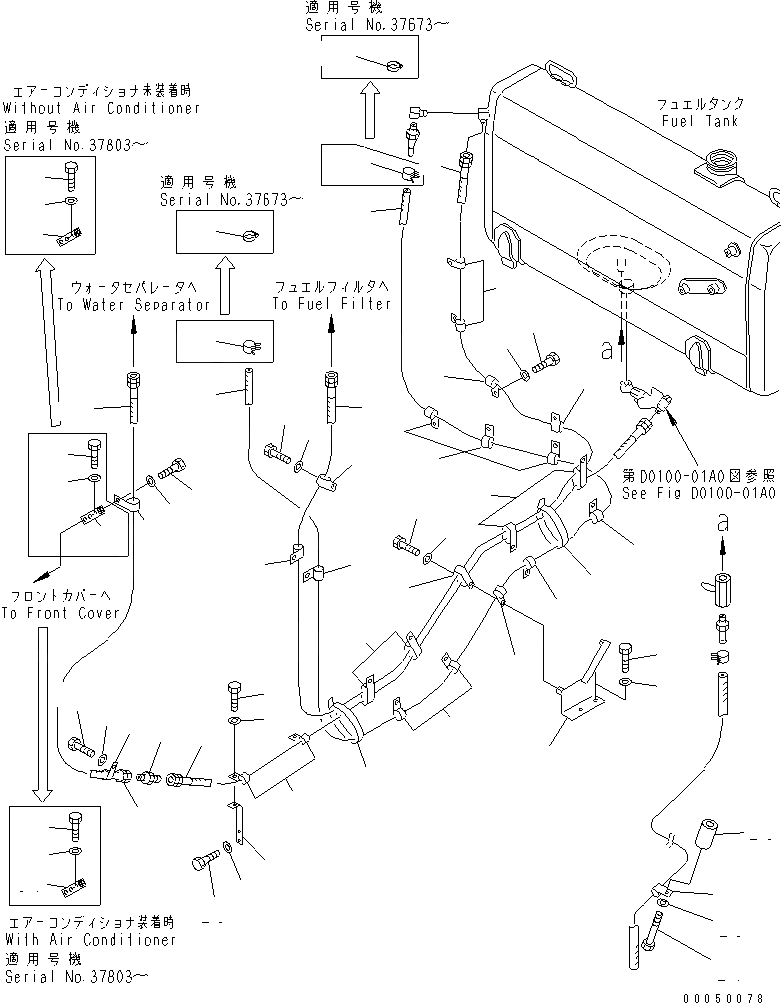 適用号機
Serial No.37673~

エアーコンディショナ未装着時
Without Air Conditioner
適用号機
Serial No.37803~

フュエルタンク
Fuel Tank

適用号機
Serial No.37673~

ウォータセパレータへ
To Water Separator

フュエルフィルタへ
To Fuel Filter

a

第D0100-01A0図参照
See Fig D0100-01A0

a

フロントカバーへ
To Front Cover

エアーコンディショナ装着時
With Air Conditioner
適用号機
Serial No.37803~

00050078