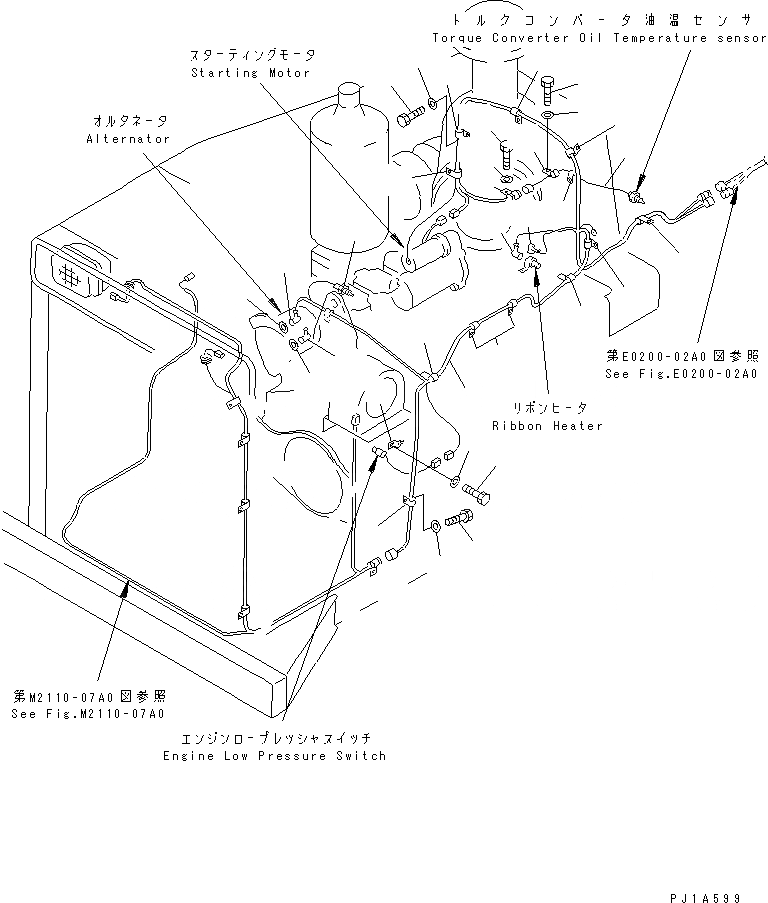 トルクコンバータ油温センサ
Torque Converter Oil Temperature sensor

スターティングモータ
Starting Motor

オルタネータ
Alternator

第E0200-02A0図参照
See Fig.E0200-02A0

リボンヒータ
Ribbon Heater

第M2110-07A0図参照
See Fig.M2110-07A0

エンジンロープレッシャスイッチ
Engine Low Pressure Switch

PJ1A599