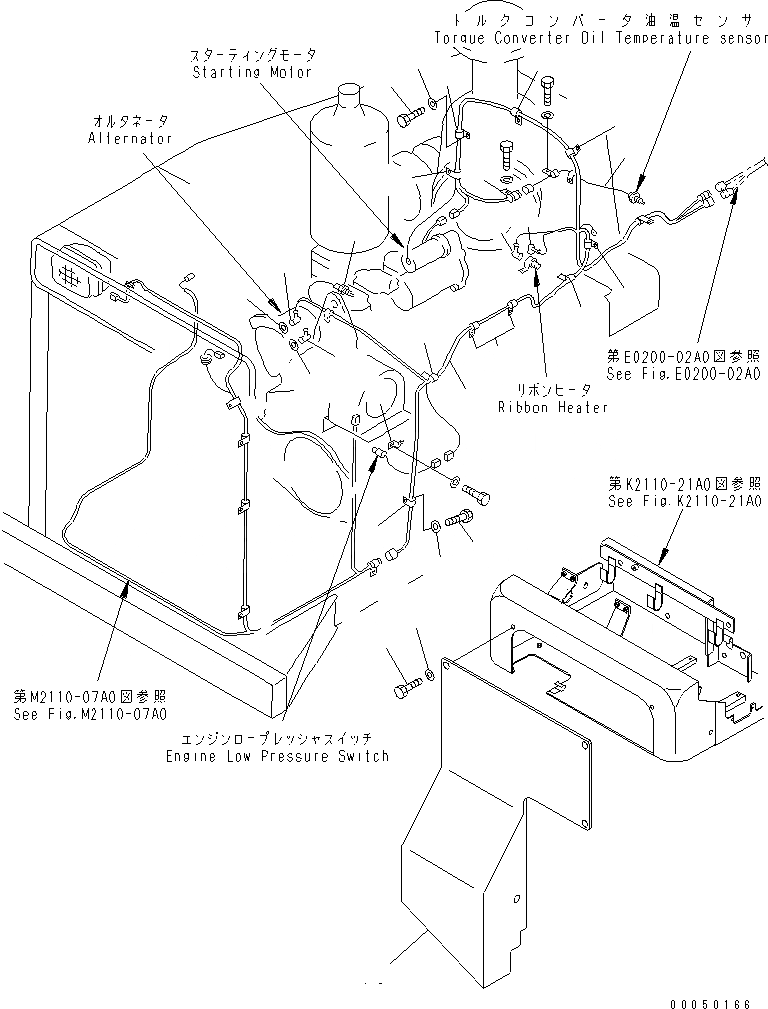 トルクコンバータ油温センサ
Torque Converter Oil Temperature sensor

スターティングモータ
Starting Motor

オルタネータ
Alternator

第E0200-02A0図参照
See Fig.E0200-02A0

リボンヒータ
Ribbon Heater

第K2110-21A0図参照
See Fig.K2110-21A0

第M2110-07A0図参照
See Fig.M2110-07A0

エンジンロープレッシャスイッチ
Engine Low Pressure Switch

00050166