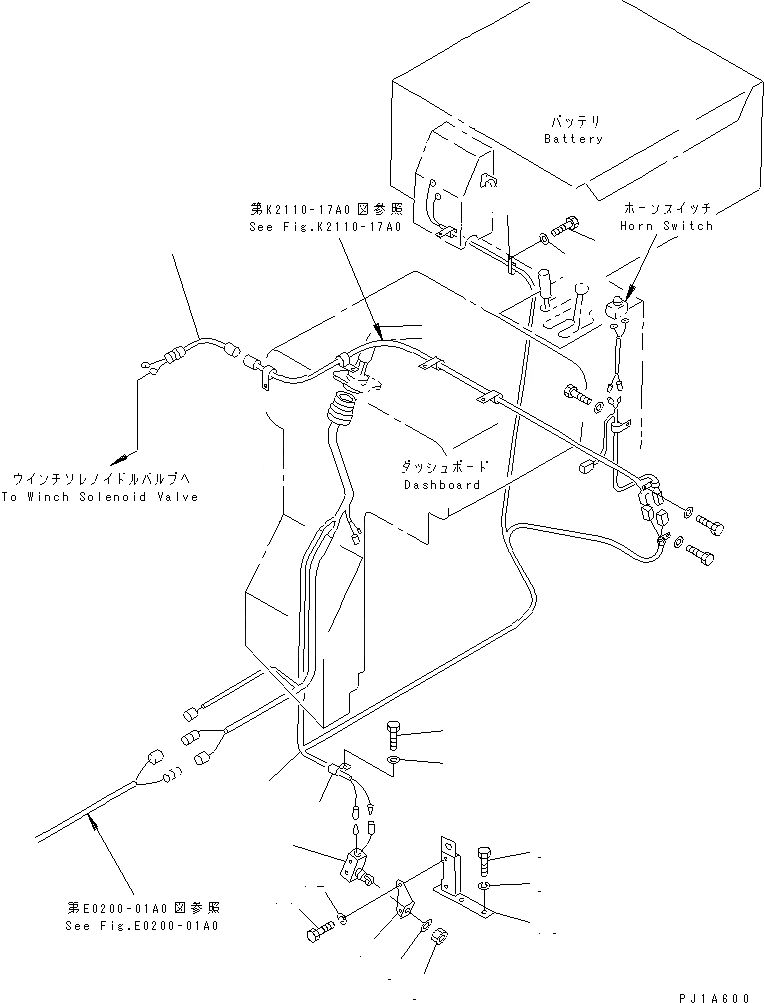 バッテリ
Battery

第K2110-17A0図参照
See Fig.K2110-17A0

ホーンスイッチ
Horn Switch

ウインチソレノイドバルブへ
To Winch Solenoid Valve

ダッシュボード
Dashboard

第E0200-01A0図参照
See Fig.E0200-01A0

PJ1A600