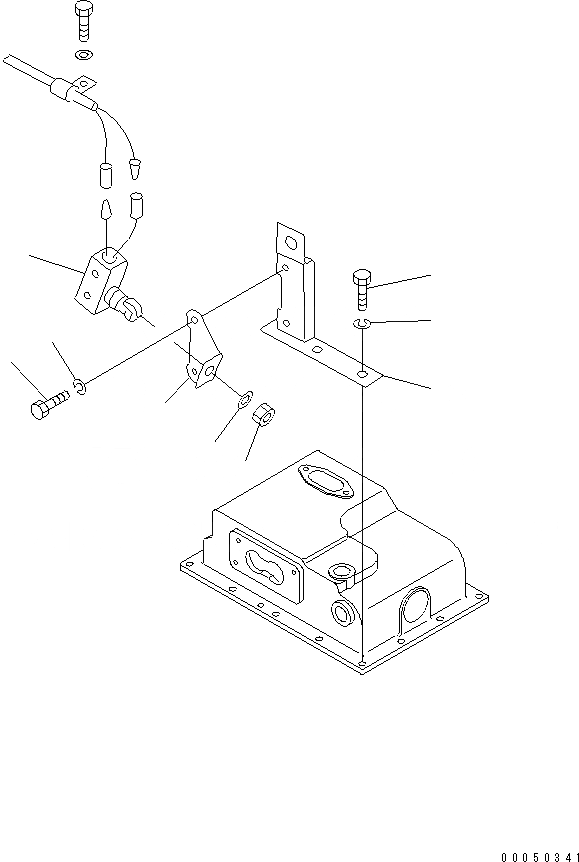 00050341