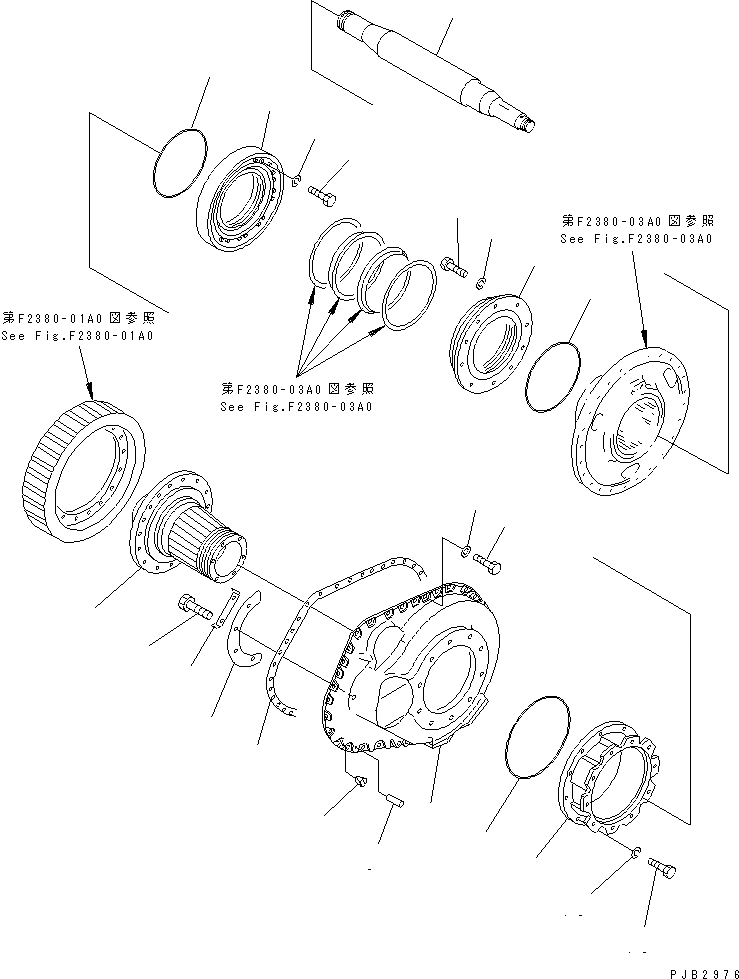 第F2380-03A0 図参照
See Fig.F2380-03A0

第F2380-01A0 図参照
See Fig.F2380-01A0

第F2380-03A0 図参照
See Fig.F2380-03A0

PJB2976