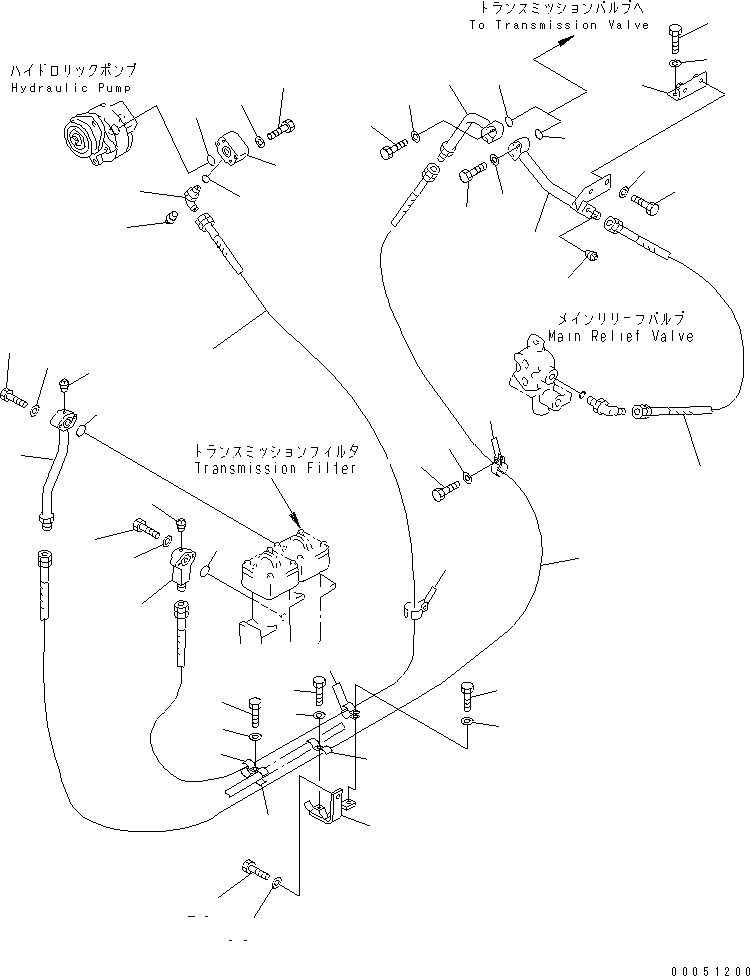 トランスミッションバルブへ
To Transmission Valve

ハイドロリックポンプ
Hydraulic Pump

メインリリーフバルブ
Main Relief Valve

トランスミッションフィルタ
Transmission Filter

00051200