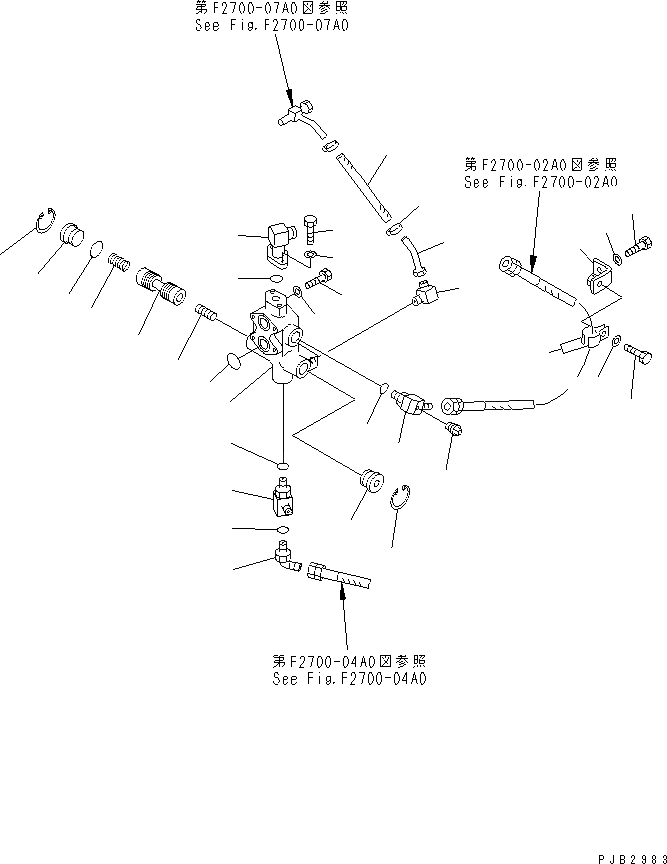 第F2700-07A0図参照
See Fig.F2700-07A0

第F2700-02A0図参照
See Fig.F2700-02A0

第F2700-04A0図参照
See Fig.F2700-04A0

PJB2983