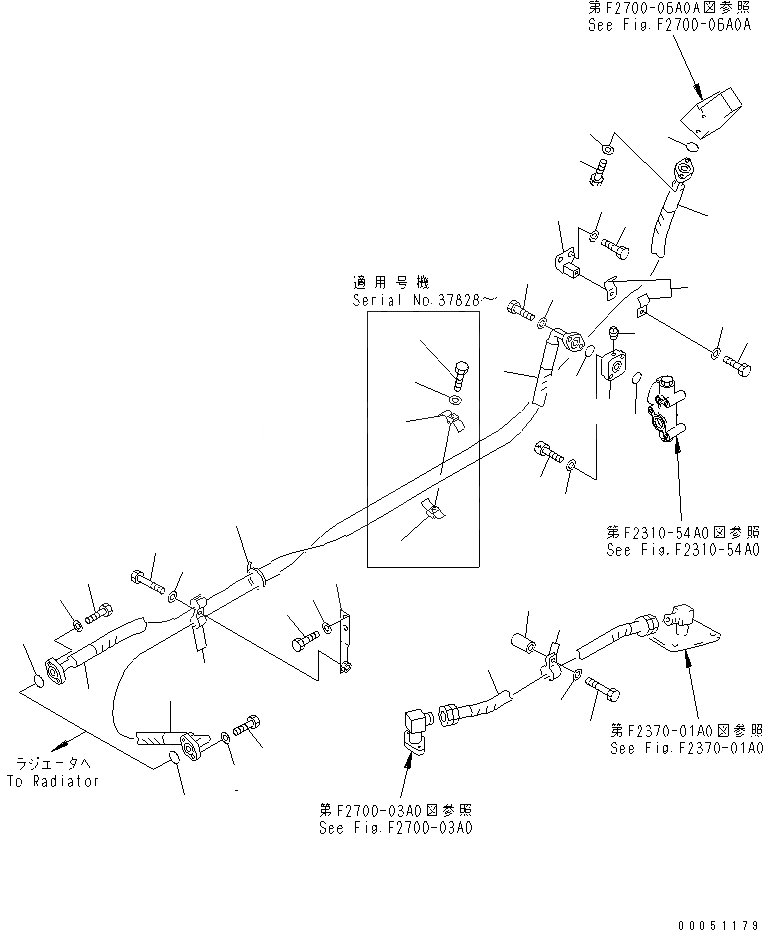 第F2700-06A0A図参照
See Fig.F2700-06A0A

適用号機
Serial No.37828～

第F2310-54A0図参照
See Fig.F2310-54A0

第F2370-01A0図参照
See Fig.F2370-01A0

ラジエータへ
To Radiator

第F2700-03A0図参照
See Fig.F2700-03A0

00051179