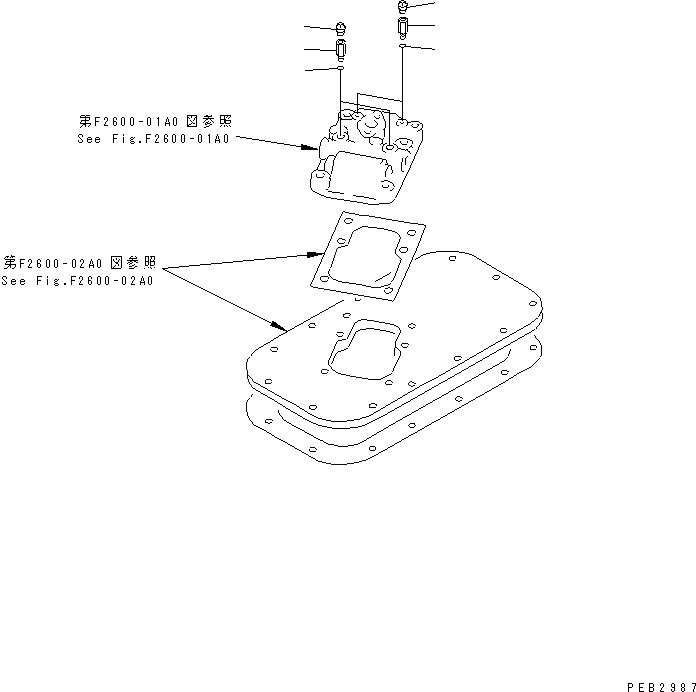 第F2600-01A0 図参照
See Fig.F2600-01A0

第F2600-02A0 図参照
See Fig.F2600-02A0

PEB2987