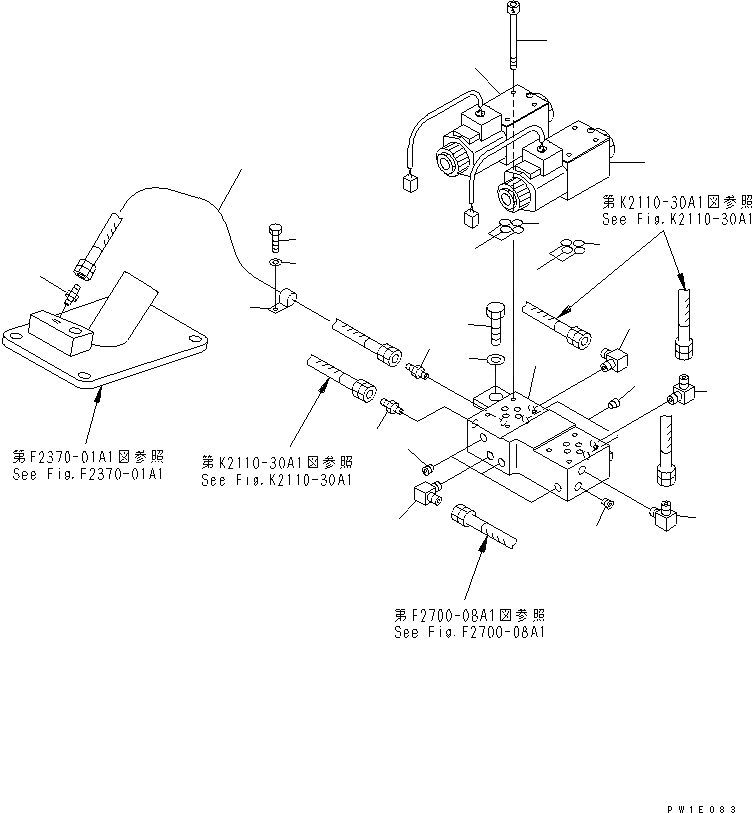 第K2110-30A1図参照
See Fig.K2110-30A1

第F2370-01A1図参照
See Fig.F2370-01A1

第K2110-30A1図参照
See Fig.K2110-30A1

第F2700-08A1図参照
See Fig.F2700-08A1

PW1E083