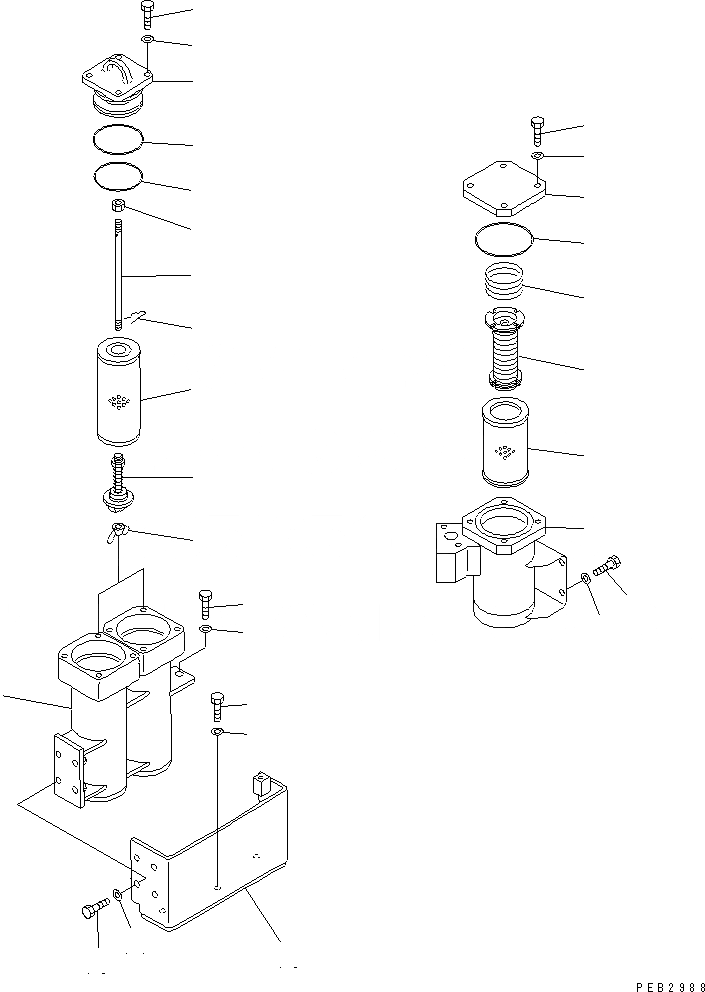 PEB2988