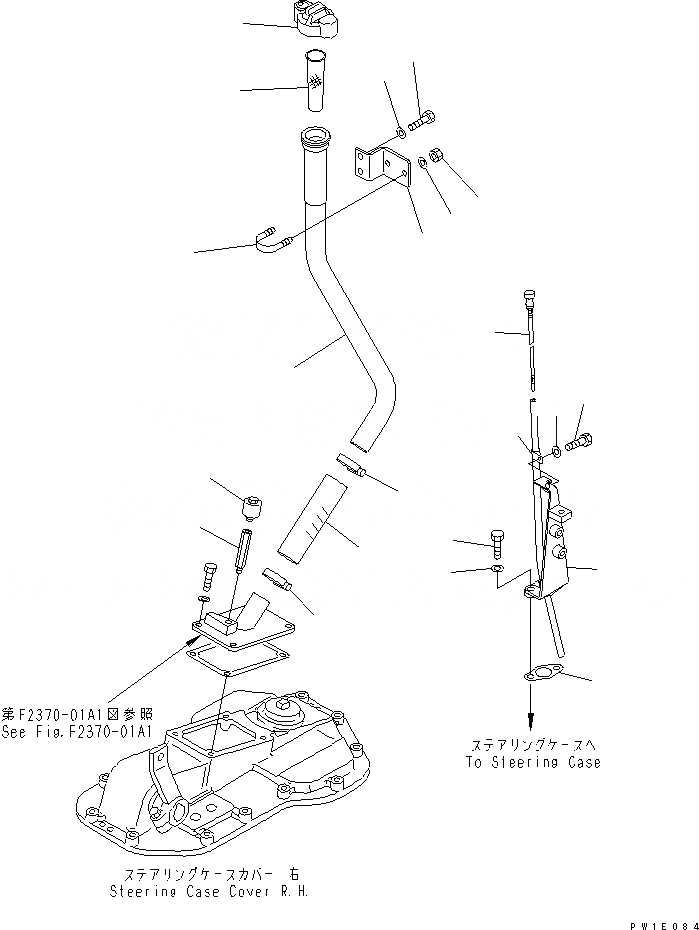 第F2370-01A1図参照
See Fig.F2370-01A1

ステアリングケースへ
To Steering Case

ステアリングケースカバー 右
Steering Case Cover R.H.

PW1E084