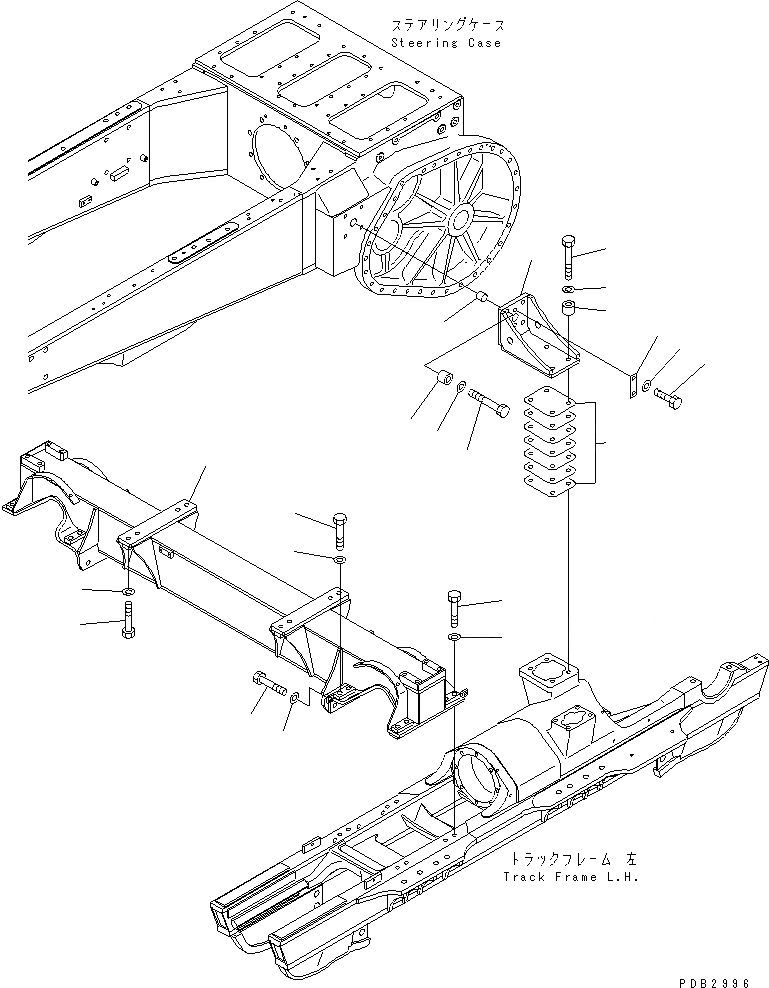 ステアリングケース
Steering Case

トラックフレーム 左
Track Frame L.H.

PDB2996