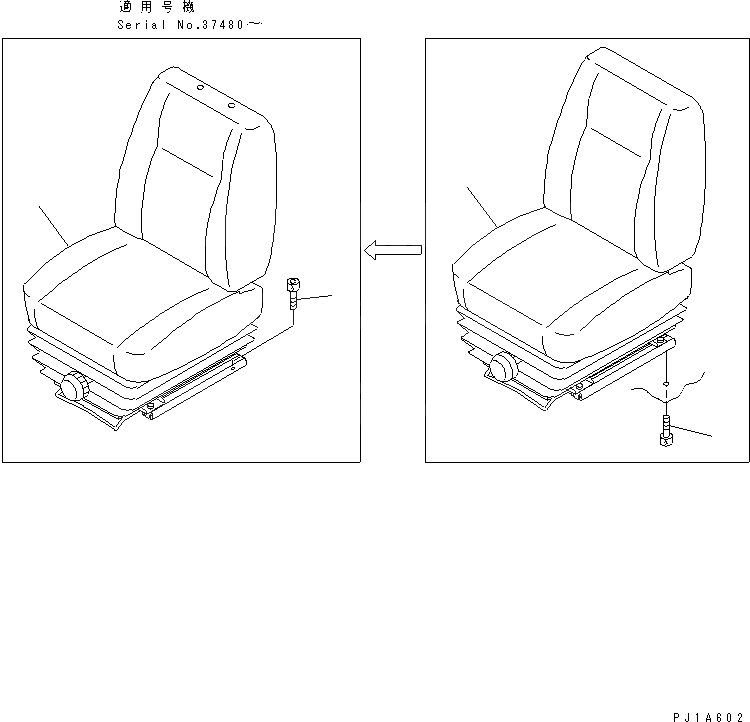 適用号機
Serial No.37480～

PJ1A602