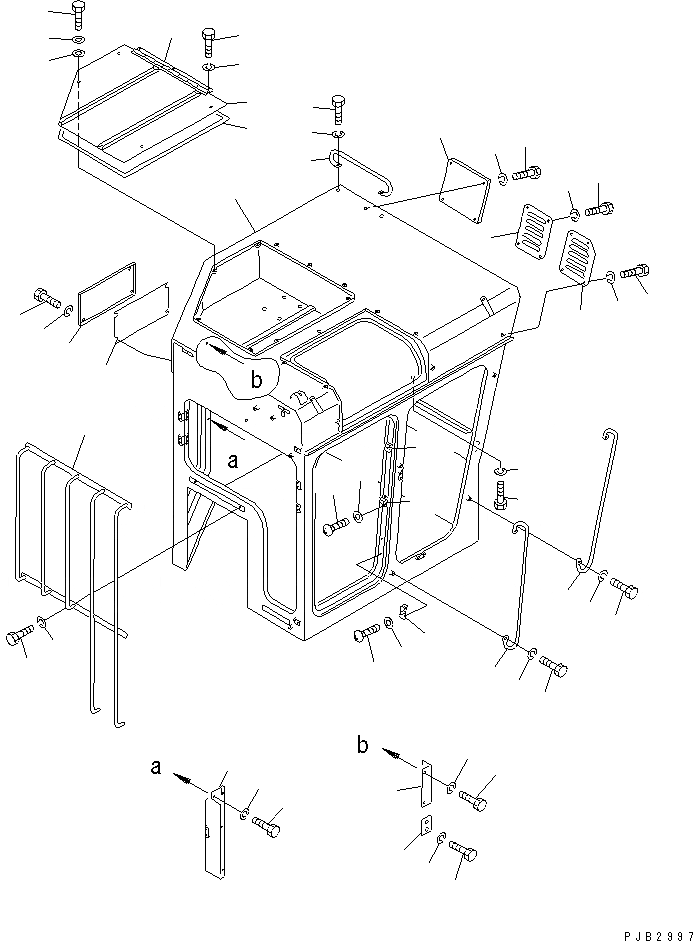 b
a
a
b
PJB2997