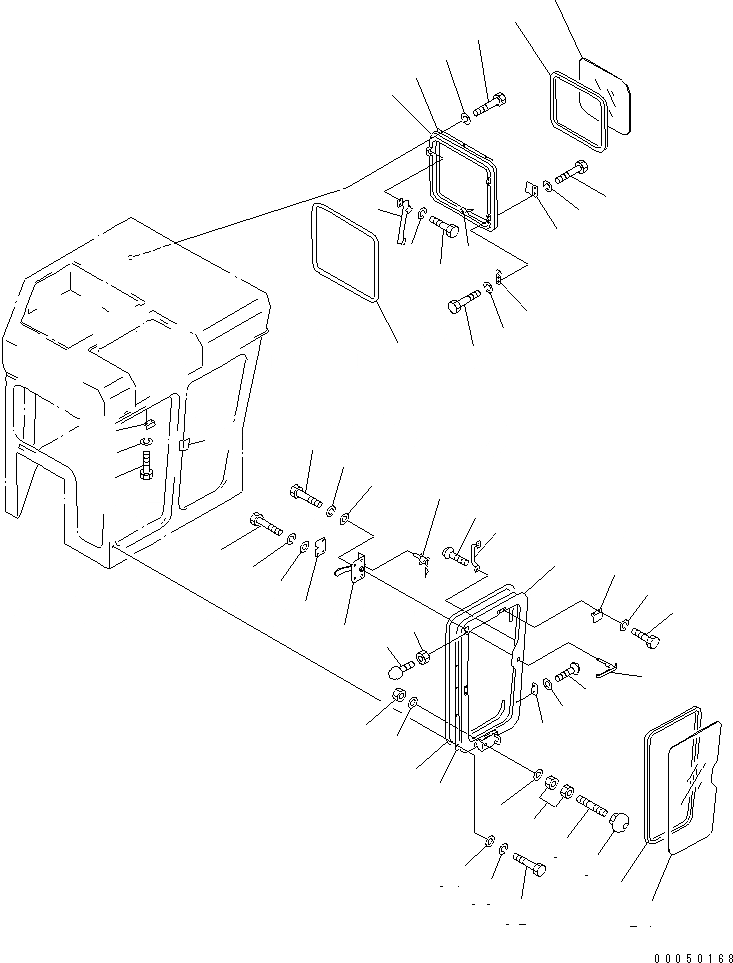 00050168